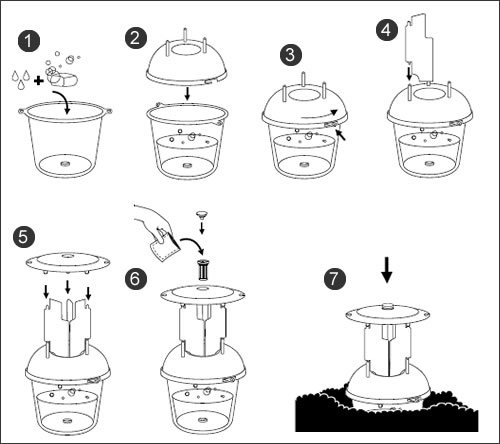 1

2

3

4

5

6

7